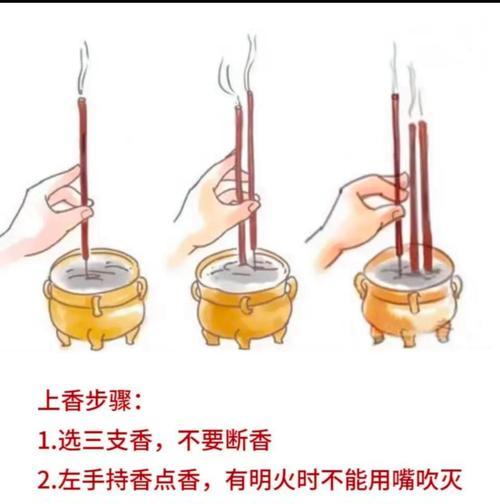 上香步骤：

1.选三支香，不要断香

2.左手持香点香，有明火时不能用嘴吹灭